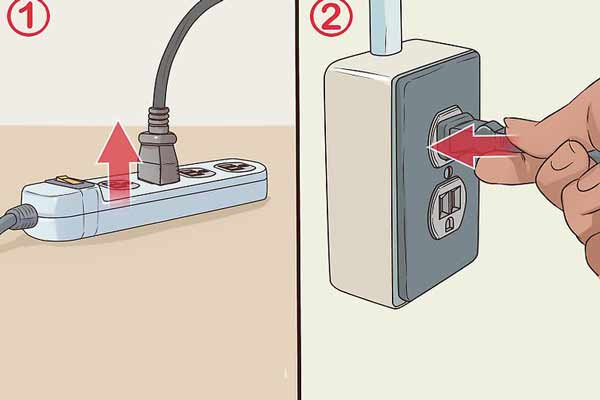 ①

②